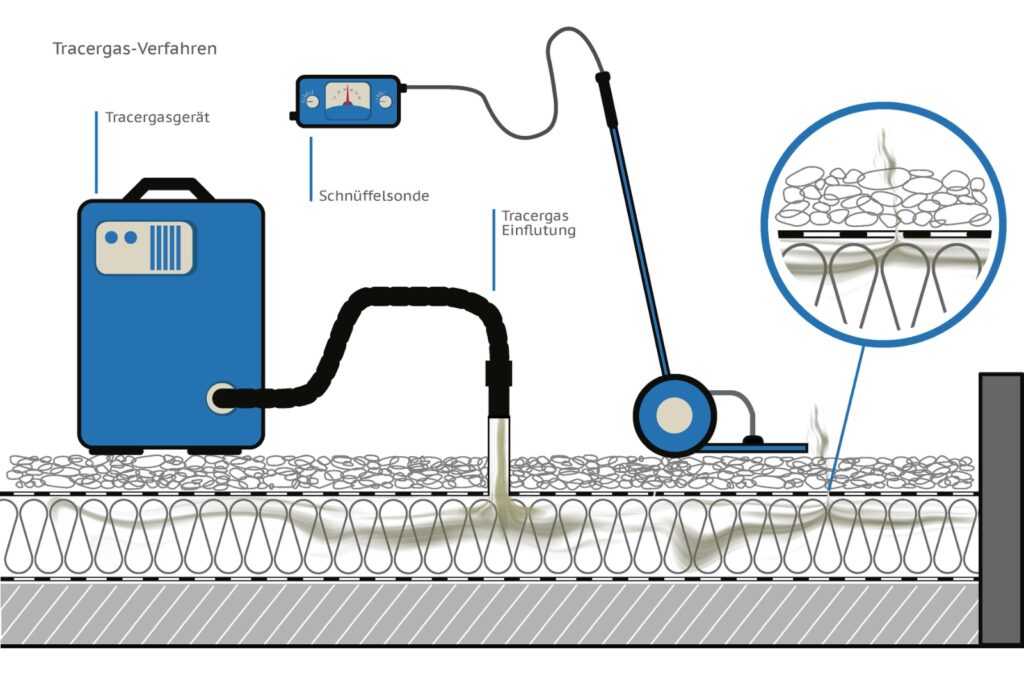 Tracergas-Verfahren

Tracergasgerät

Schnüffelsonde

Tracergas
Einflutung