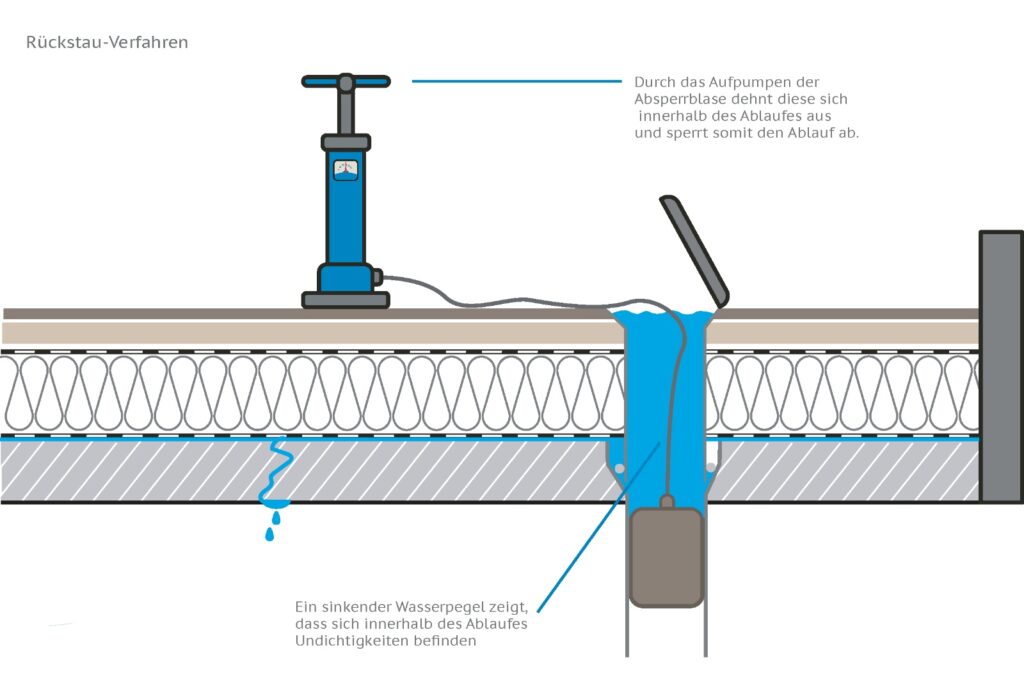 Rückstau-Verfahren

Durch das Aufpumpen der Absperrblase dehnt diese sich innerhalb des Ablaufes aus und sperrt somit den Ablauf ab.

Ein sinkender Wasserpegel zeigt, dass sich innerhalb des Ablaufes Undichtigkeiten befinden